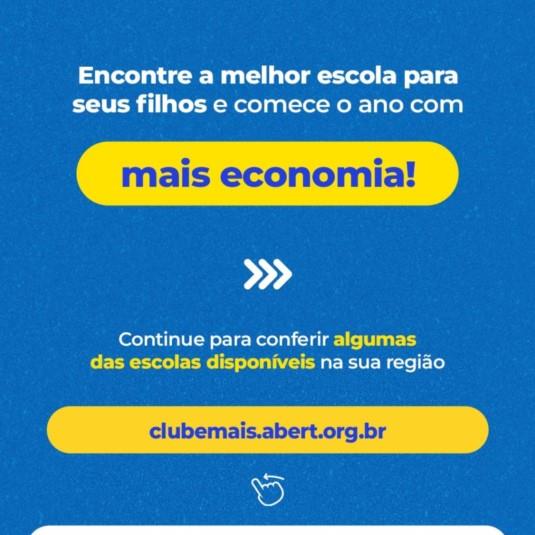 Encontre a melhor escola para seus filhos e comece o ano com

mais economia!

Continue para conferir algumas das escolas disponíveis na sua região

clubemais.abert.org.br